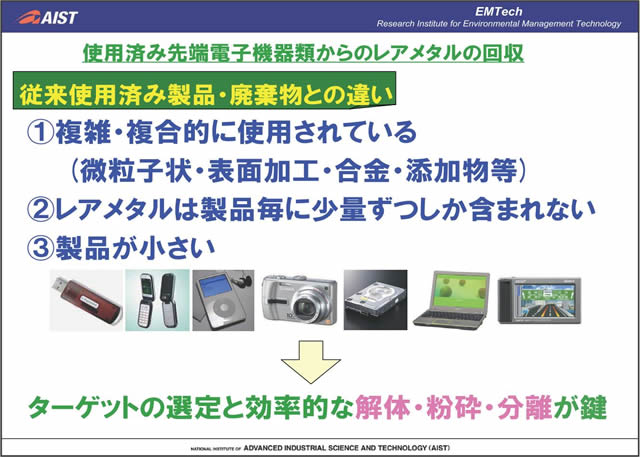 AIST

EMTech
Research Institute for Environmental Management Technology

使用済み先端電子機器類からのレアメタルの回収

従来使用済み製品・廃棄物との違い

①複雑・複合的に使用されている
（微粒子状・表面加工・合金・添加物等）
②レアメタルは製品毎に少量ずつしか含まれない
③製品が小さい

ターゲットの選定と効率的な解体・粉砕・分離が鍵

NATIONAL INSTITUTE OF ADVANCED INDUSTRIAL SCIENCE AND TECHNOLOGY (AIST)